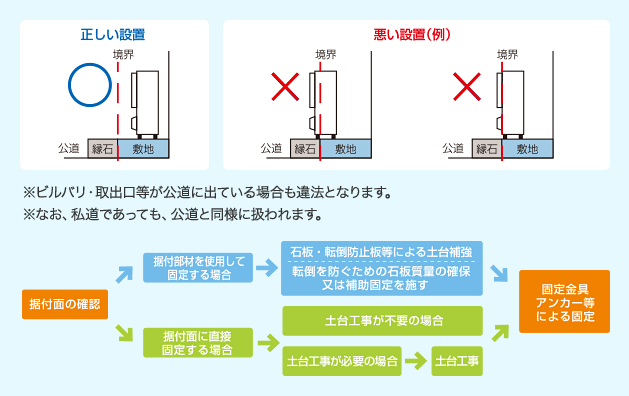 正しい設置

境界

公道　縁石　敷地

悪い設置（例）

境界

公道　縁石　敷地

境界

公道　縁石　敷地

※ビルバリ・取出口等が公道に出ている場合も違法となります。
※なお、私道であっても、公道と同様に扱われます。

据付面の確認

据付部材を使用して固定する場合

石板・転倒防止板等による土台補強

転倒を防ぐための石板質量の確保又は補助固定を施す

据付面に直接固定する場合

土台工事が不要の場合

土台工事が必要の場合

土台工事

固定金具アンカー等による固定